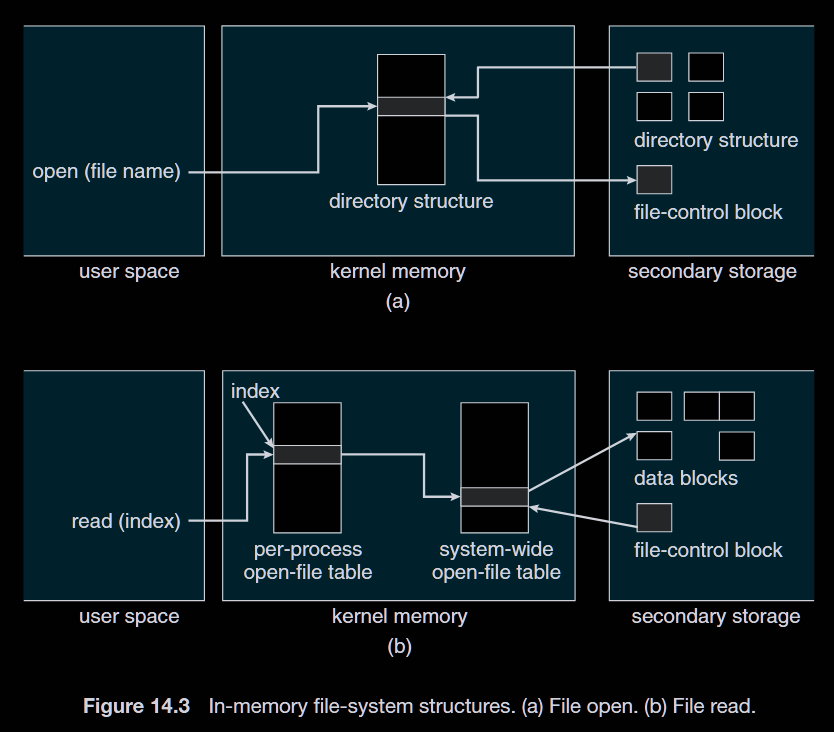 open (file name)

directory structure

directory structure

file-control block

user space

kernel memory

secondary storage

(a)

index

read (index)

per-process open-file table

system-wide open-file table

data blocks

file-control block

user space

kernel memory

secondary storage

(b)

**Figure 14.3** In-memory file-system structures. (a) File open. (b) File read.